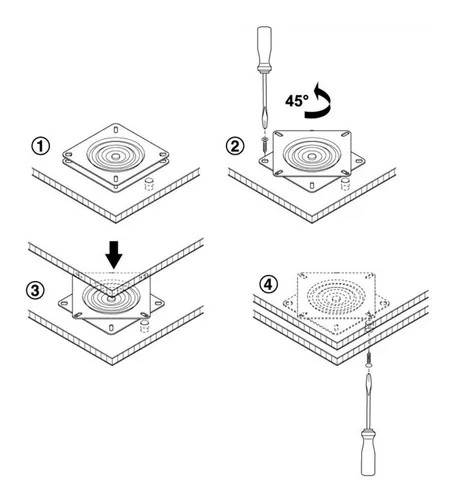 ①

45°

②

③

④